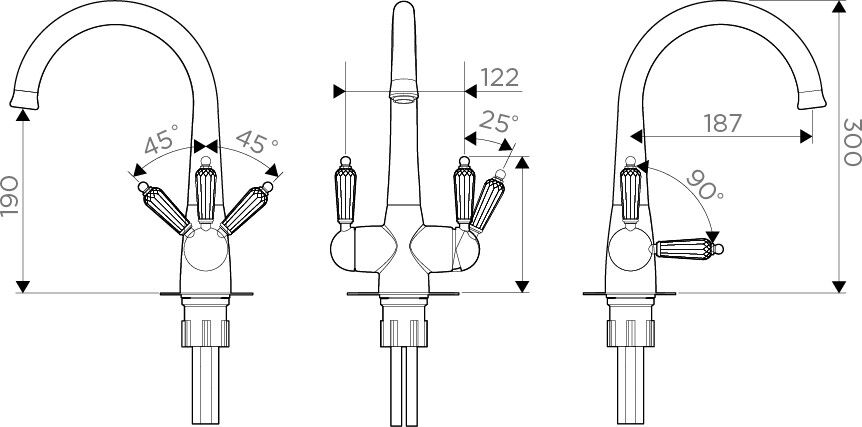 190
45°
45°
122
25°
187
90°
300