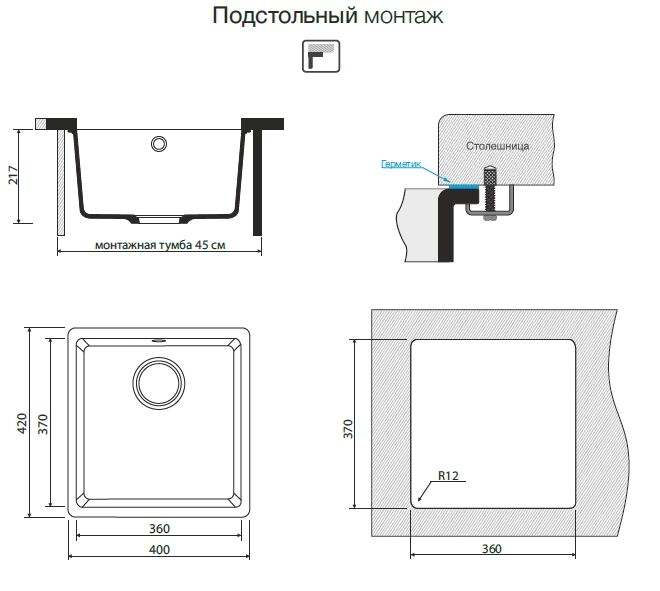 Подстольный монтаж

217

монтажная тумба 45 см

Столешница

Герметик

420

370

360

400

370

R12

360